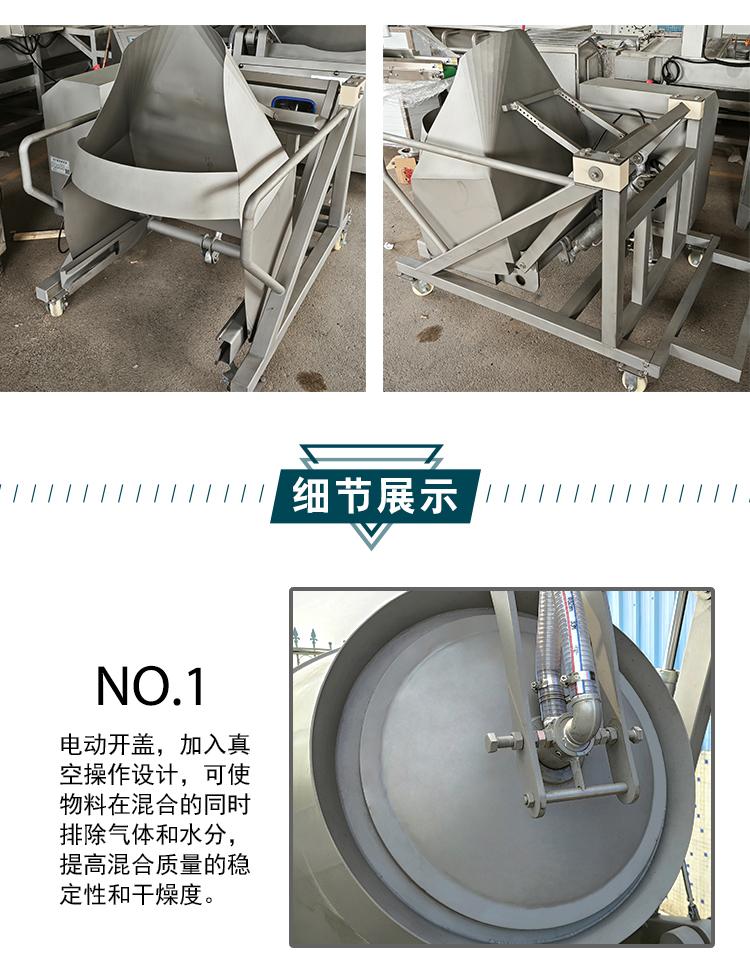 细节展示

NO.1

电动开盖，加入真空操作设计，可使物料在混合的同时排除气体和水分，提高混合质量的稳定性和干燥度。