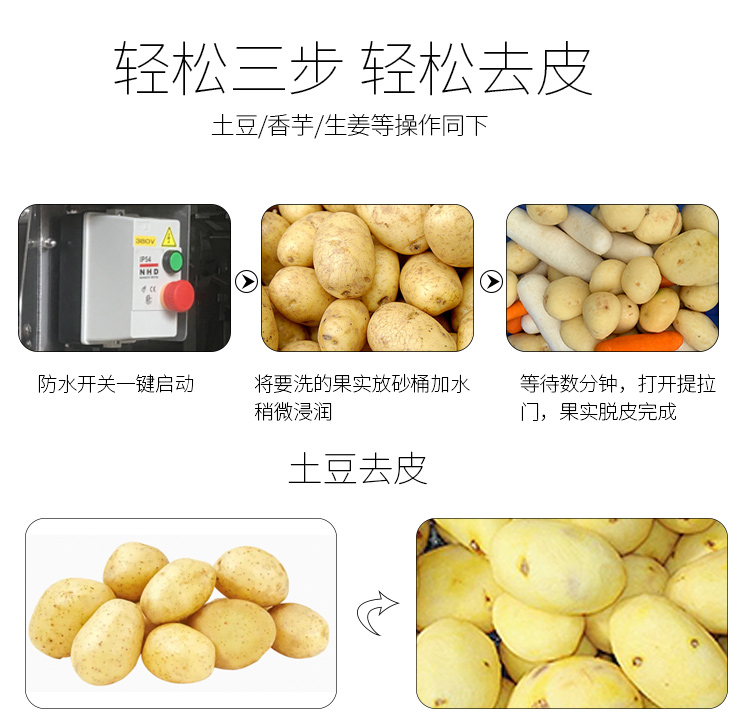 轻松三步 轻松去皮

土豆/香芋/生姜等操作同下

380V
IP54
NHD

防水开关一键启动

将要洗的果实放砂桶加水稍微浸润

等待数分钟，打开提拉门，果实脱皮完成

土豆去皮