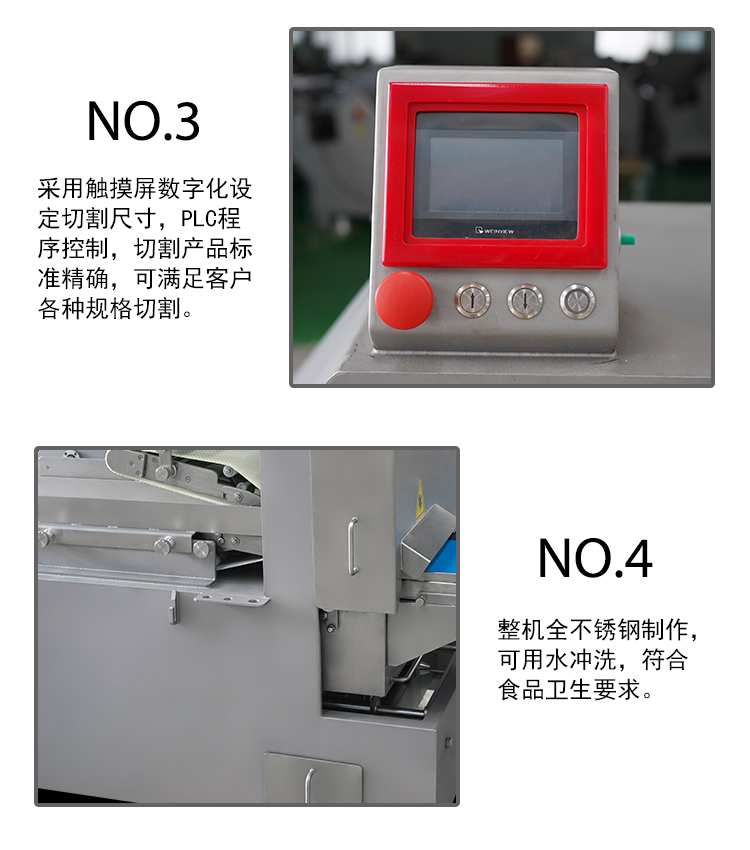 NO.3

采用触摸屏数字化设定切割尺寸，PLC程序控制，切割产品标准精确，可满足客户各种规格切割。

WEINVIEW

NO.4

整机全不锈钢制作，可用水冲洗，符合食品卫生要求。