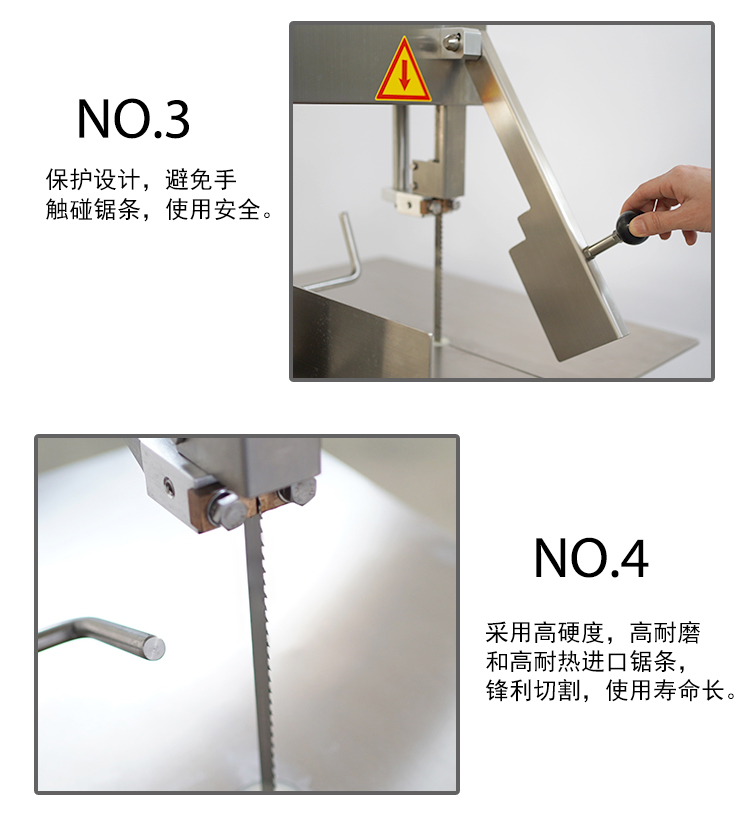 NO.3

保护设计，避免手触碰锯条，使用安全。

NO.4

采用高硬度，高耐磨和高耐热进口锯条，锋利切割，使用寿命长。