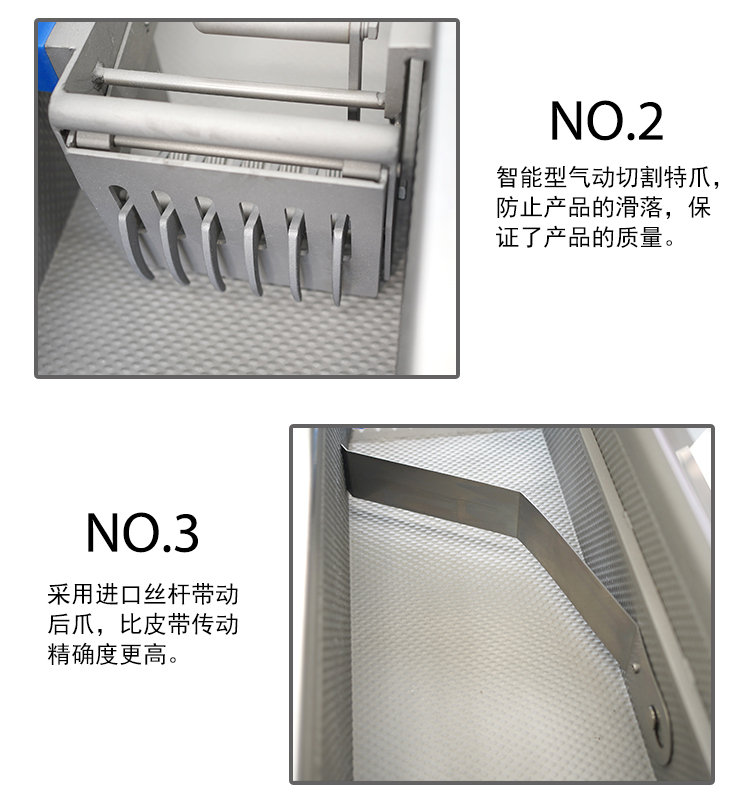 NO.2

智能型气动切割特爪，防止产品的滑落，保证了产品的质量。

NO.3

采用进口丝杆带动后爪，比皮带传动精确度更高。