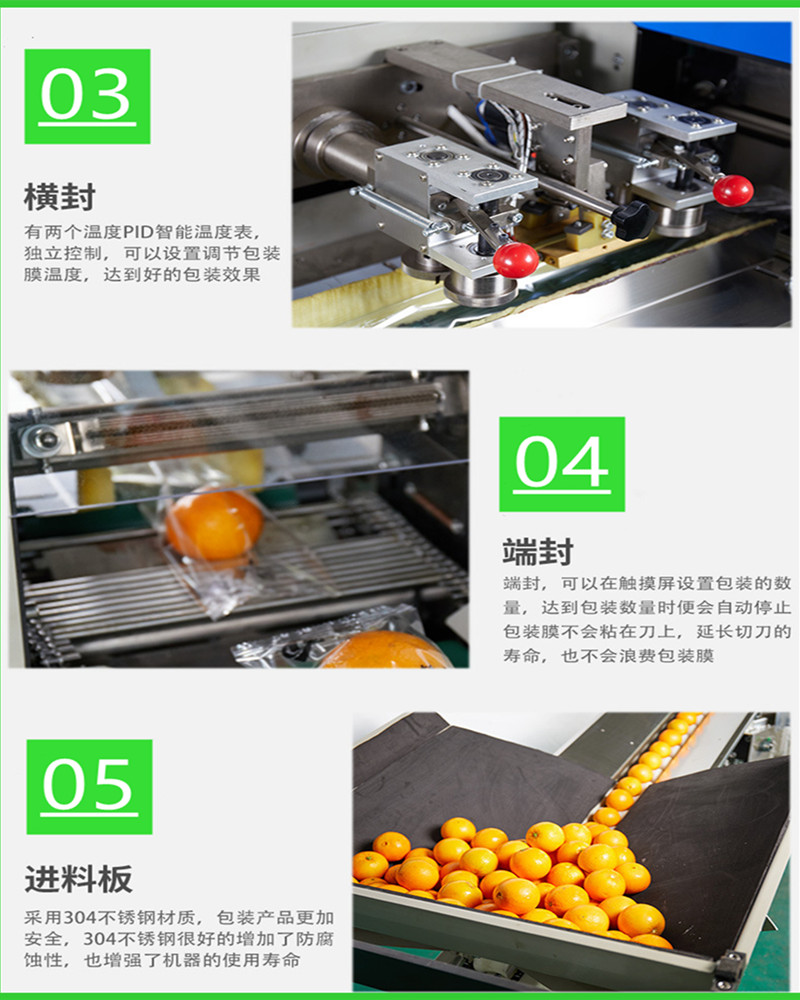 03

横封

有两个温度PID智能温度表，独立控制，可以设置调节包装膜温度，达到好的包装效果

04

端封

端封，可以在触摸屏设置包装的数量，达到包装数量时便会自动停止包装膜不会粘在刀上，延长切刀的寿命，也不会浪费包装膜

05

进料板

采用304不锈钢材质，包装产品更加安全，304不锈钢很好的增加了防腐蚀性，也增强了机器的使用寿命