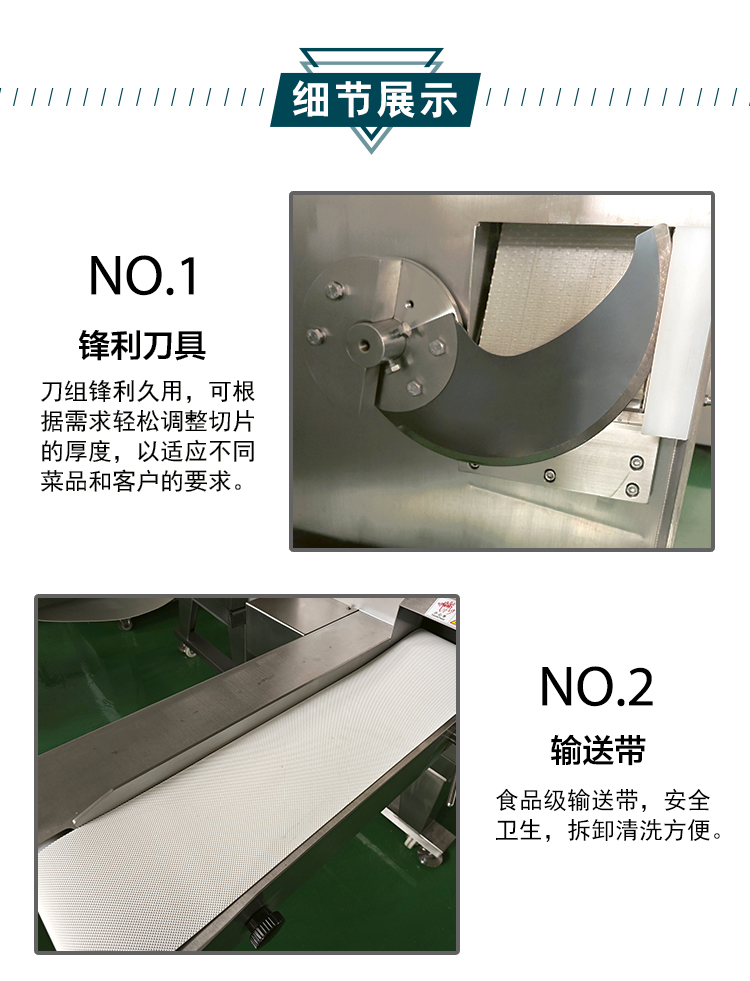 细节展示

NO.1

锋利刀具

刀组锋利久用，可根据需求轻松调整切片的厚度，以适应不同菜品和客户的要求。

NO.2

输送带

食品级输送带，安全卫生，拆卸清洗方便。